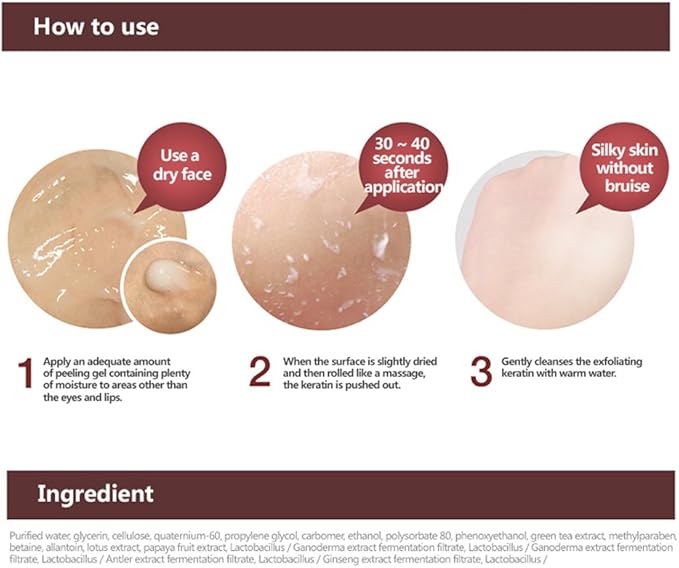 How to use

Use a dry face

30 ~ 40 seconds after application

Silky skin without bruise

1 Apply an adequate amount of peeling gel containing plenty of moisture to areas other than the eyes and lips.

2 When the surface is slightly dried and then rolled like a massage, the keratin is pushed out.

3 Gently cleanses the exfoliating keratin with warm water.

Ingredient

Purified water, glycerin, cellulose, quaternium-60, propylene glycol, carbomer, ethanol, polysorbate 80, phenoxyethanol, green tea extract, methylparaben, betaine, allantoin, lotus extract, papaya fruit extract, Lactobacillus / Ganoderma extract fermentation filtrate, Lactobacillus / Ganoderma extract fermentation filtrate, Lactobacillus / Antler extract fermentation filtrate, Lactobacillus / Ginseng extract fermentation filtrate, Lactobacillus /